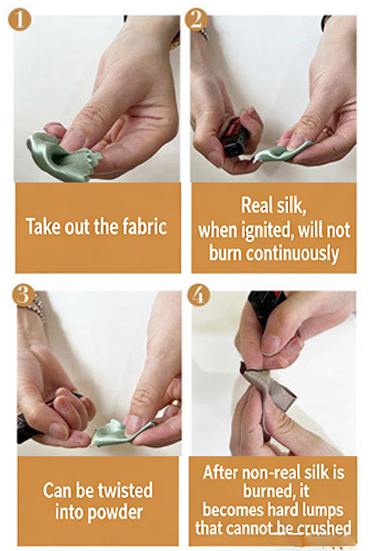 1

Take out the fabric

2

Real silk, when ignited, will not burn continuously

3

Can be twisted into powder

4

After non-real silk is burned, it becomes hard lumps that cannot be crushed